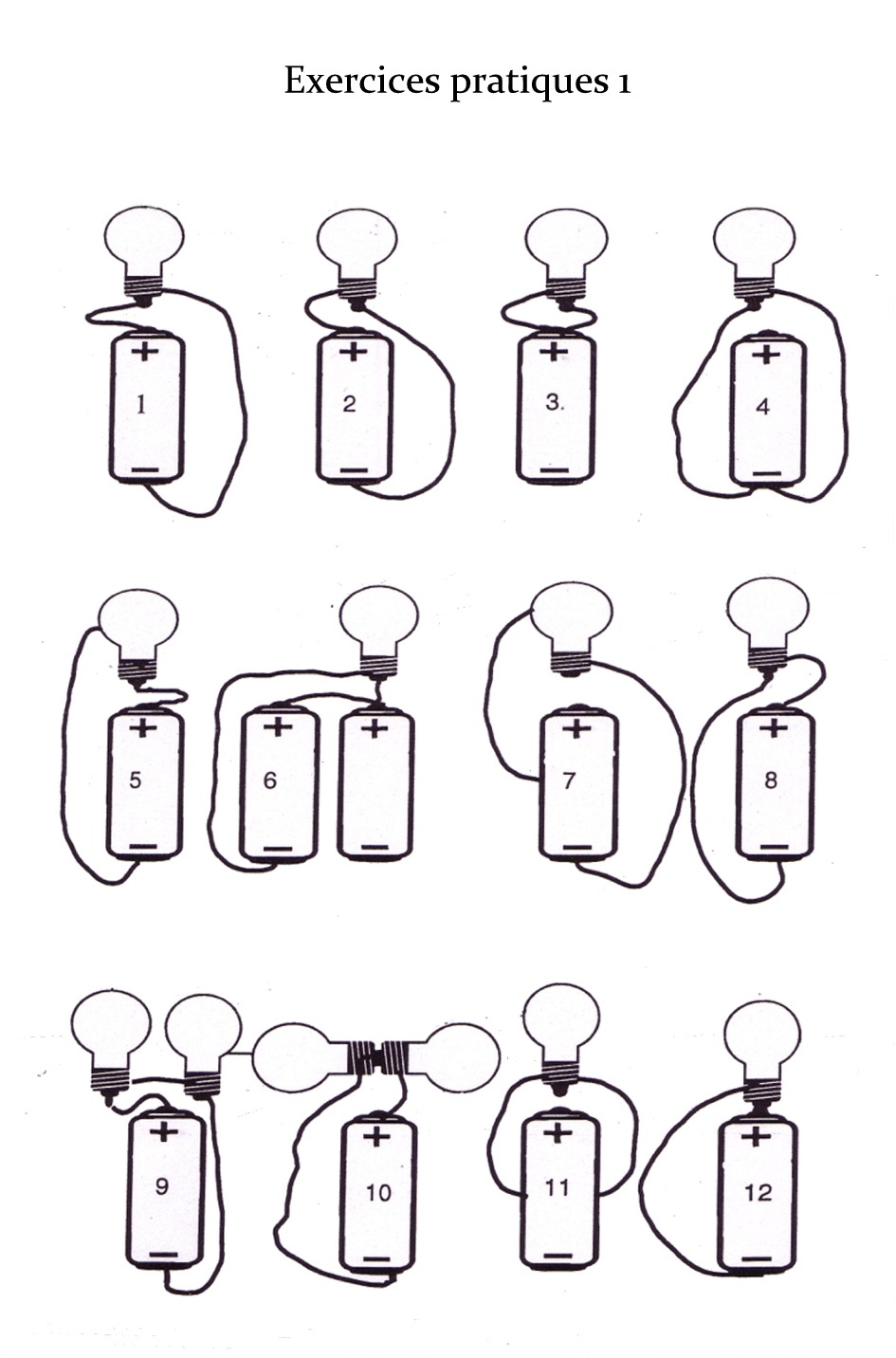 Exercices pratiques 1

+
1
−

+
2
−

+
3.
−

+
4
−

+
5
−

+
6
−

+
−

+
7
−

+
8
−

+
9
−

+
10
−

+
11
−

+
12
−